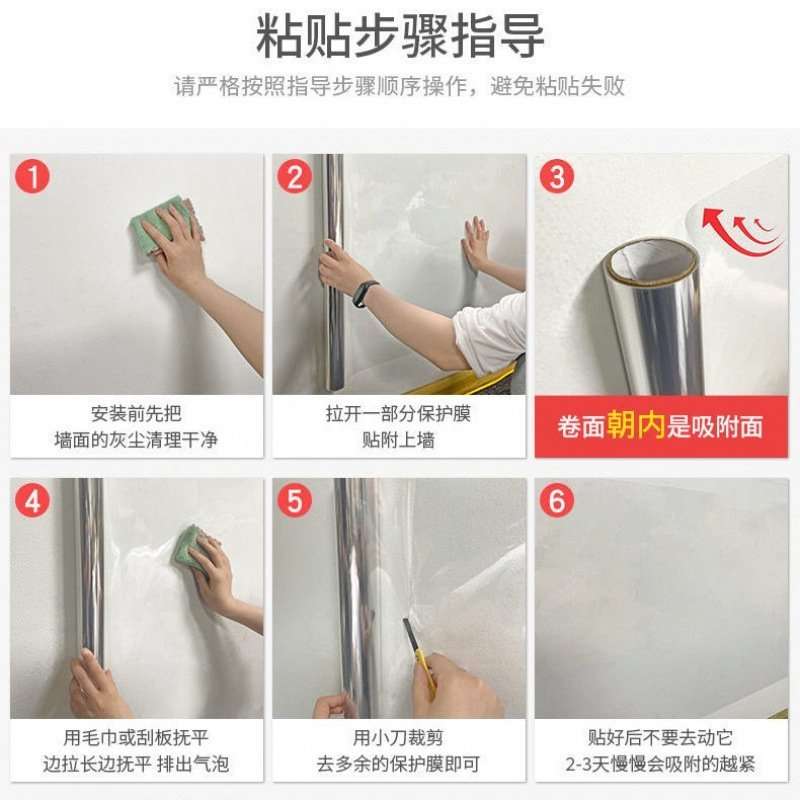 粘贴步骤指导

请严格按照指导步骤顺序操作，避免粘贴失败

1
安装前先把
墙面的灰尘清理干净

2
拉开一部分保护膜
贴附上墙

3
卷面朝内是吸附面

4
用毛巾或刮板抚平
边拉长边抚平 排出气泡

5
用小刀裁剪
去多余的保护膜即可

6
贴好后不要去动它
2-3天慢慢会吸附的越紧