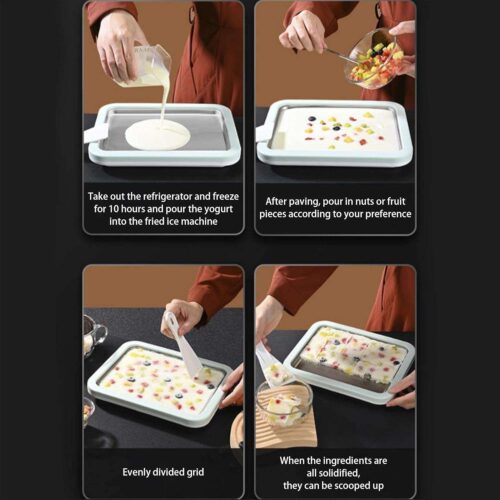 Take out the refrigerator and freeze for 10 hours and pour the yogurt into the fried ice machine

After paving, pour in nuts or fruit pieces according to your preference

Evenly divided grid

When the ingredients are all solidified, they can be scooped up