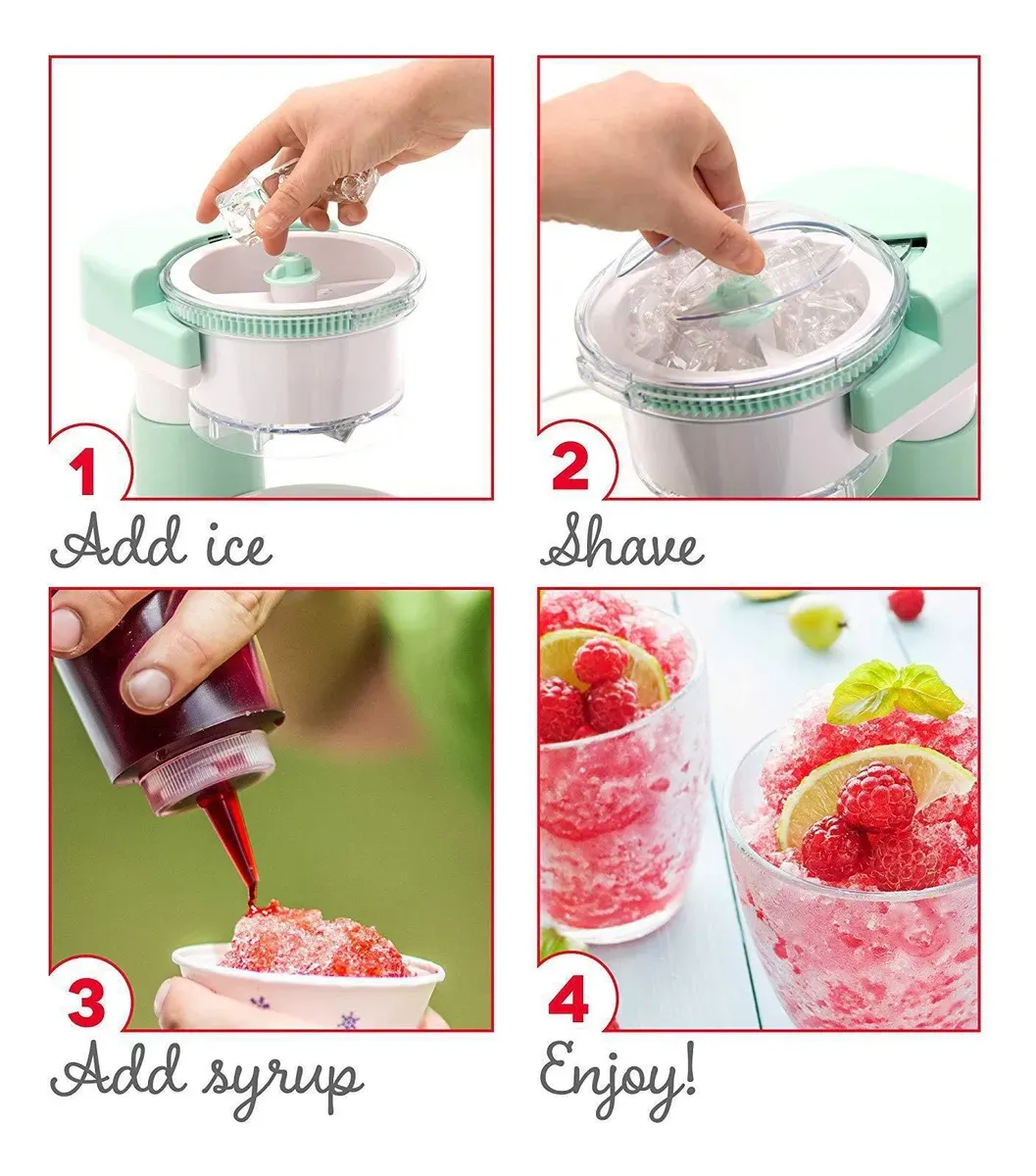 1
Add ice

2
Shave

3
Add syrup

4
Enjoy!